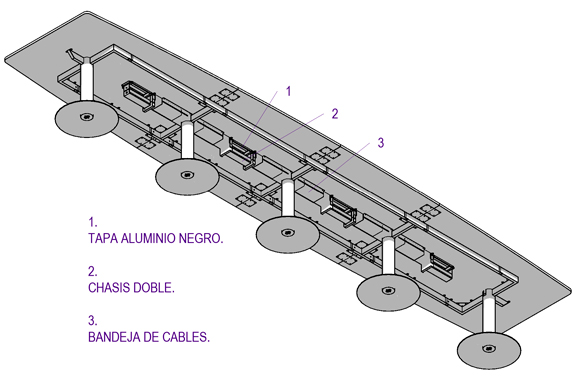 1
2
3

1.
TAPA ALUMINIO NEGRO.

2.
CHASIS DOBLE.

3.
BANDEJA DE CABLES.