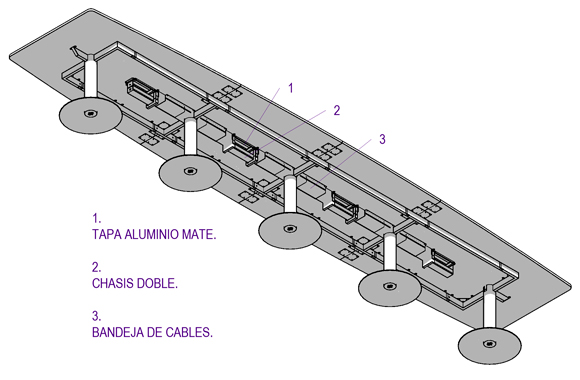 1
2
3

1.
TAPA ALUMINIO MATE.

2.
CHASIS DOBLE.

3.
BANDEJA DE CABLES.