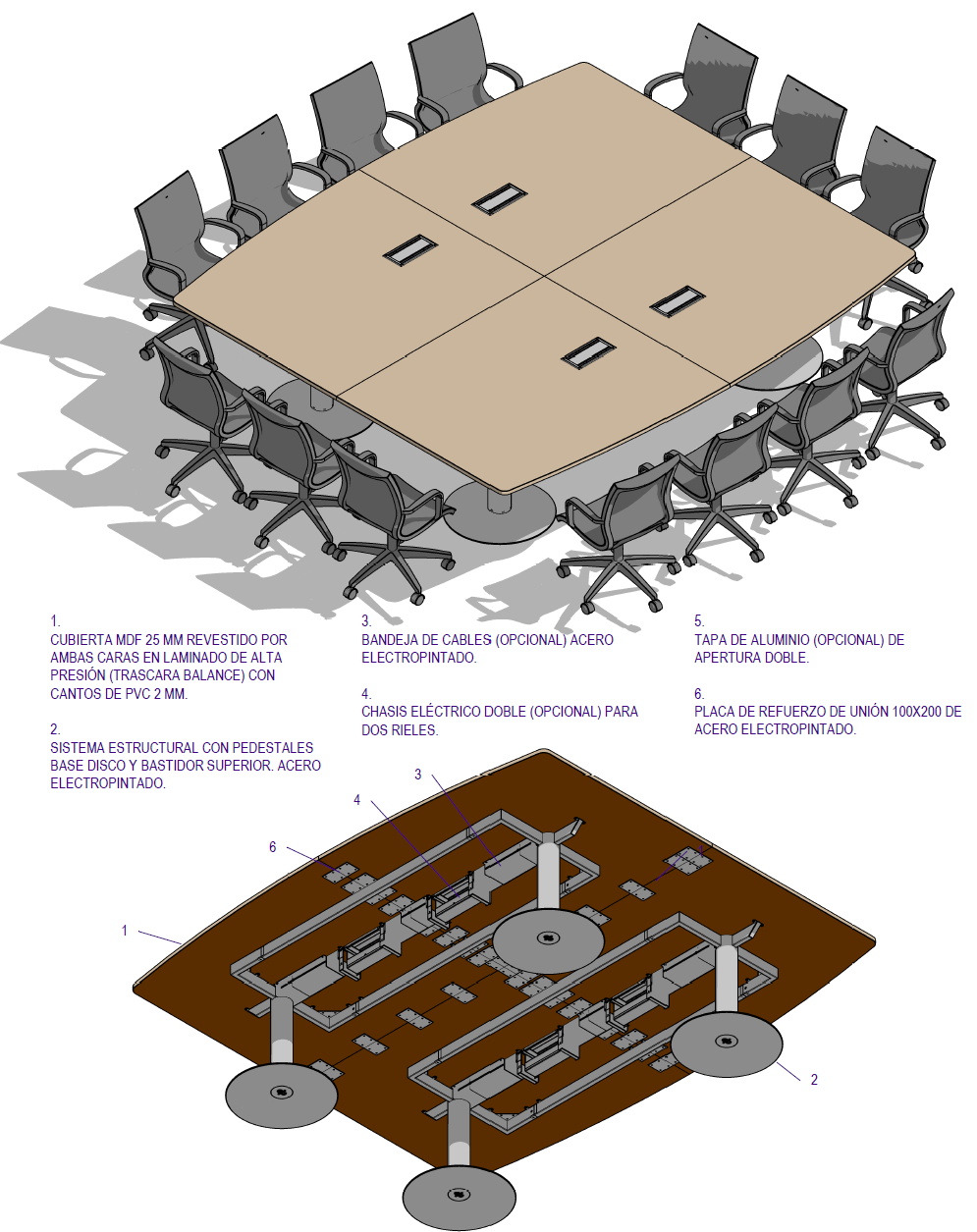 1.
CUBIERTA MDF 25 MM REVESTIDO POR AMBAS CARAS EN LAMINADO DE ALTA PRESIÓN (TRASCARA BALANCE) CON CANTOS DE PVC 2 MM.

2.
SISTEMA ESTRUCTURAL CON PEDESTALES BASE DISCO Y BASTIDOR SUPERIOR. ACERO ELECTROPINTADO.

3.
BANDEJA DE CABLES (OPCIONAL) ACERO ELECTROPINTADO.

4.
CHASIS ELÉCTRICO DOBLE (OPCIONAL) PARA DOS RIELES.

5.
TAPA DE ALUMINIO (OPCIONAL) DE APERTURA DOBLE.

6.
PLACA DE REFUERZO DE UNIÓN 100X200 DE ACERO ELECTROPINTADO.

3
4
6
1
2