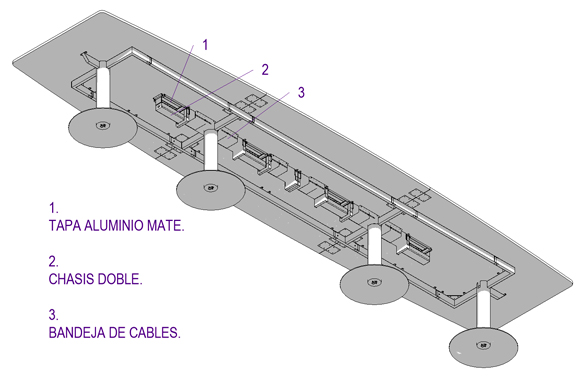 1
2
3

1.
TAPA ALUMINIO MATE.

2.
CHASIS DOBLE.

3.
BANDEJA DE CABLES.