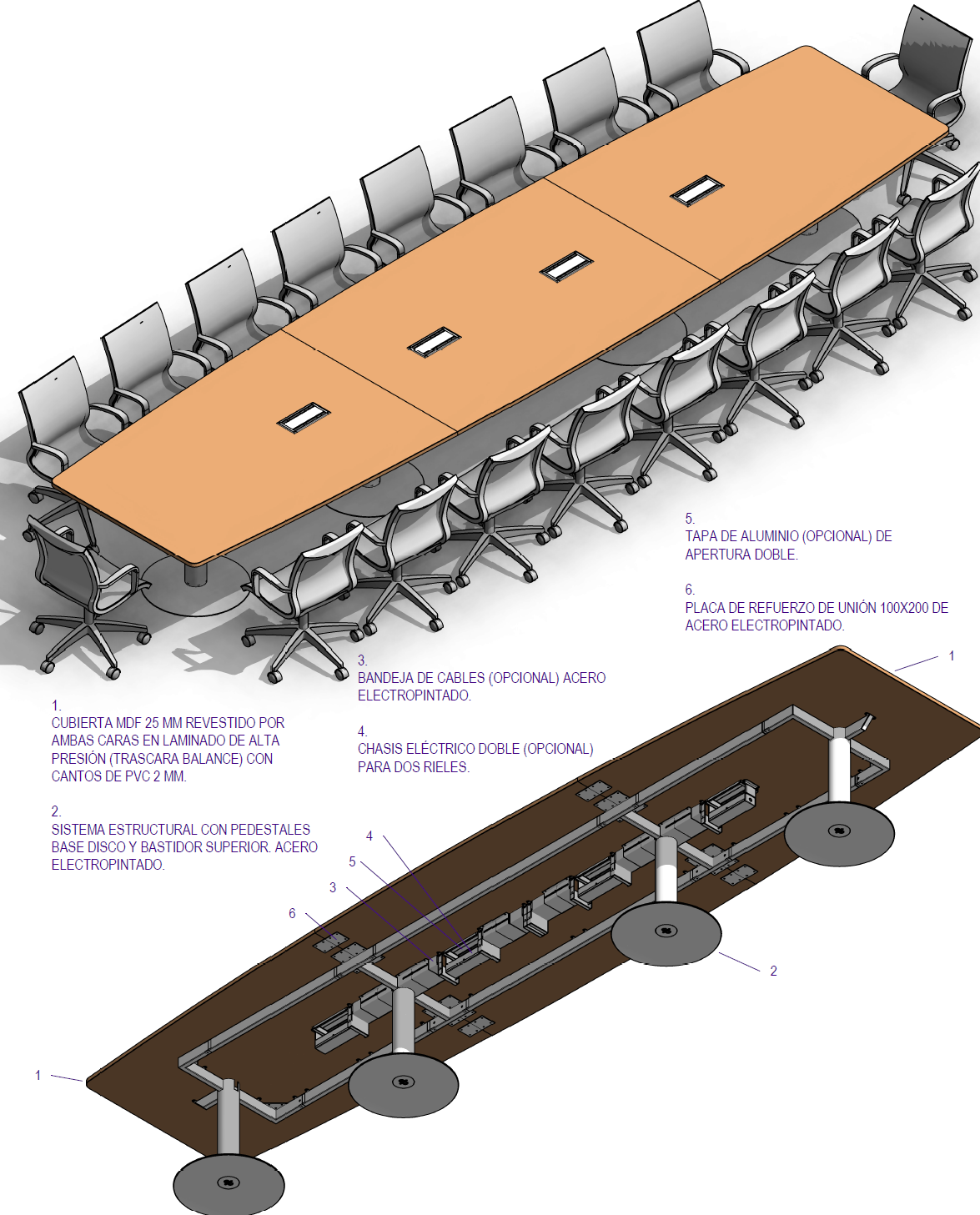 5.
TAPA DE ALUMINIO (OPCIONAL) DE APERTURA DOBLE.

6.
PLACA DE REFUERZO DE UNIÓN 100X200 DE ACERO ELECTROPINTADO.

3.
BANDEJA DE CABLES (OPCIONAL) ACERO ELECTROPINTADO.

4.
CHASIS ELÉCTRICO DOBLE (OPCIONAL) PARA DOS RIELES.

1.
CUBIERTA MDF 25 MM REVESTIDO POR AMBAS CARAS EN LAMINADO DE ALTA PRESIÓN (TRASCARA BALANCE) CON CANTOS DE PVC 2 MM.

2.
SISTEMA ESTRUCTURAL CON PEDESTALES BASE DISCO Y BASTIDOR SUPERIOR. ACERO ELECTROPINTADO.

1

4

5

3

6

2

1