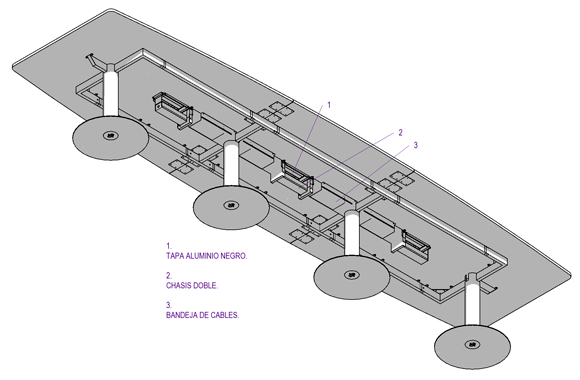 1

2

3

1.
TAPA ALUMINIO NEGRO.

2.
CHASIS DOBLE.

3.
BANDEJA DE CABLES.