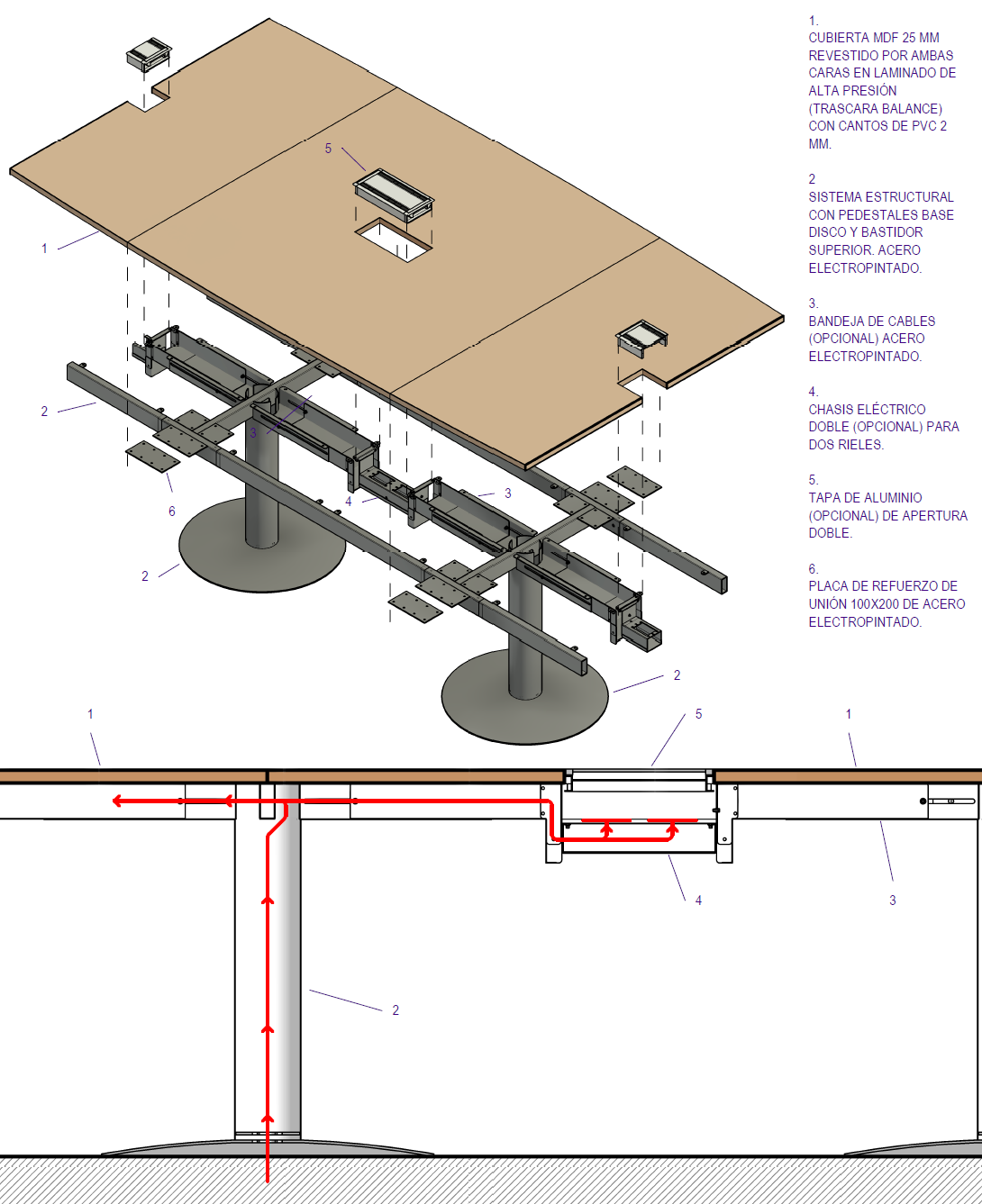 5

1

2

3

6

4

3

2

2

1.
CUBIERTA MDF 25 MM REVESTIDO POR AMBAS CARAS EN LAMINADO DE ALTA PRESIÓN (TRASCARA BALANCE) CON CANTOS DE PVC 2 MM.

2
SISTEMA ESTRUCTURAL CON PEDESTALES BASE DISCO Y BASTIDOR SUPERIOR. ACERO ELECTROPINTADO.

3.
BANDEJA DE CABLES (OPCIONAL) ACERO ELECTROPINTADO.

4.
CHASIS ELÉCTRICO DOBLE (OPCIONAL) PARA DOS RIELES.

5.
TAPA DE ALUMINIO (OPCIONAL) DE APERTURA DOBLE.

6.
PLACA DE REFUERZO DE UNIÓN 100X200 DE ACERO ELECTROPINTADO.

1

5

1

4

3

2