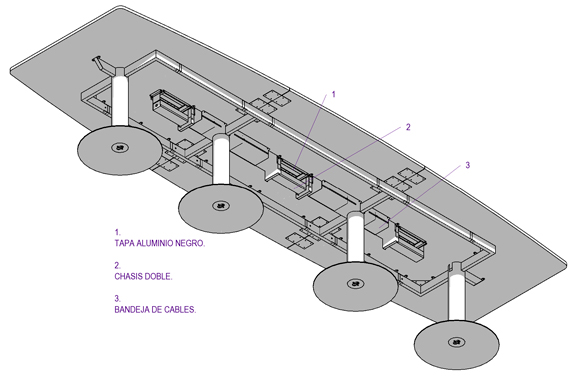 1

2

3

1.
TAPA ALUMINIO NEGRO.

2.
CHASIS DOBLE.

3.
BANDEJA DE CABLES.