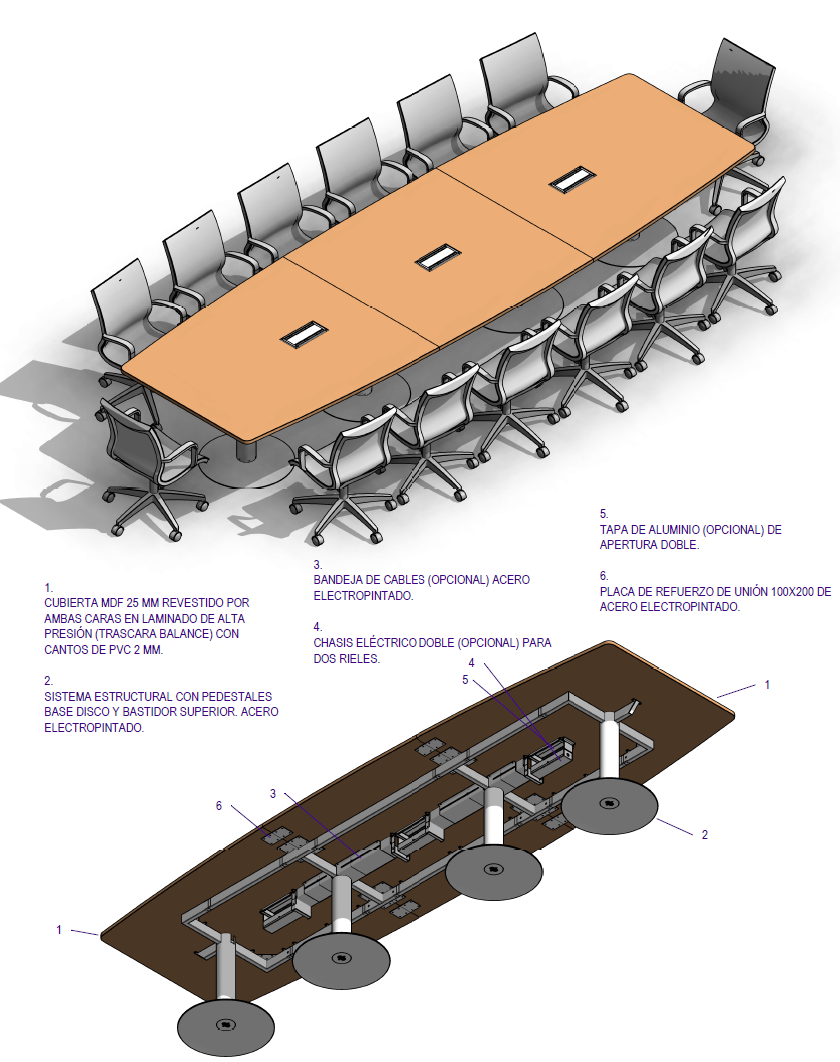 1.
CUBIERTA MDF 25 MM REVESTIDO POR AMBAS CARAS EN LAMINADO DE ALTA PRESIÓN (TRASCARA BALANCE) CON CANTOS DE PVC 2 MM.

2.
SISTEMA ESTRUCTURAL CON PEDESTALES BASE DISCO Y BASTIDOR SUPERIOR. ACERO ELECTROPINTADO.

3.
BANDEJA DE CABLES (OPCIONAL) ACERO ELECTROPINTADO.

4.
CHASIS ELÉCTRICO DOBLE (OPCIONAL) PARA DOS RIELES.

5.
TAPA DE ALUMINIO (OPCIONAL) DE APERTURA DOBLE.

6.
PLACA DE REFUERZO DE UNIÓN 100X200 DE ACERO ELECTROPINTADO.

4
5
1
6
3
2
1