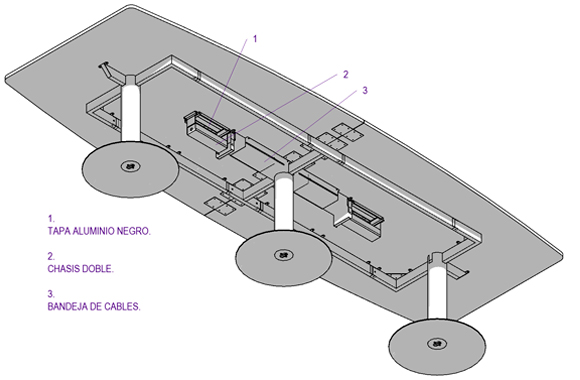 1

2

3

1.
TAPA ALUMINIO NEGRO.

2.
CHASIS DOBLE.

3.
BANDEJA DE CABLES.