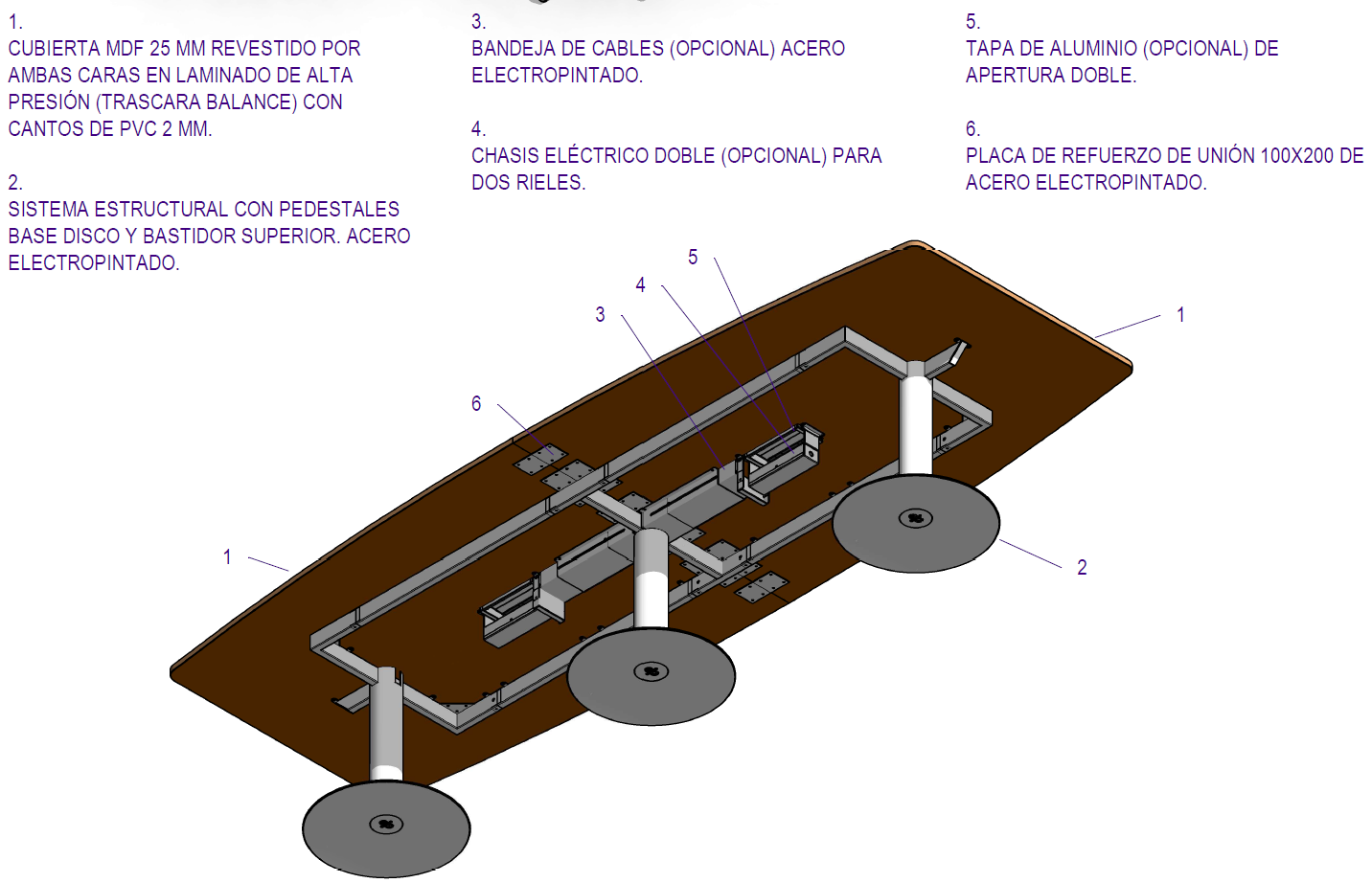 1.
CUBIERTA MDF 25 MM REVESTIDO POR AMBAS CARAS EN LAMINADO DE ALTA PRESIÓN (TRASCARA BALANCE) CON CANTOS DE PVC 2 MM.

2.
SISTEMA ESTRUCTURAL CON PEDESTALES BASE DISCO Y BASTIDOR SUPERIOR. ACERO ELECTROPINTADO.

3.
BANDEJA DE CABLES (OPCIONAL) ACERO ELECTROPINTADO.

4.
CHASIS ELÉCTRICO DOBLE (OPCIONAL) PARA DOS RIELES.

5.
TAPA DE ALUMINIO (OPCIONAL) DE APERTURA DOBLE.

6.
PLACA DE REFUERZO DE UNIÓN 100X200 DE ACERO ELECTROPINTADO.

5
4
3
1
6
1
2