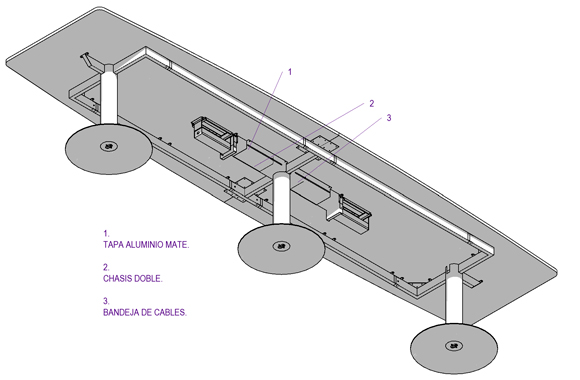 1

2

3

1.
TAPA ALUMINIO MATE.

2.
CHASIS DOBLE.

3.
BANDEJA DE CABLES.