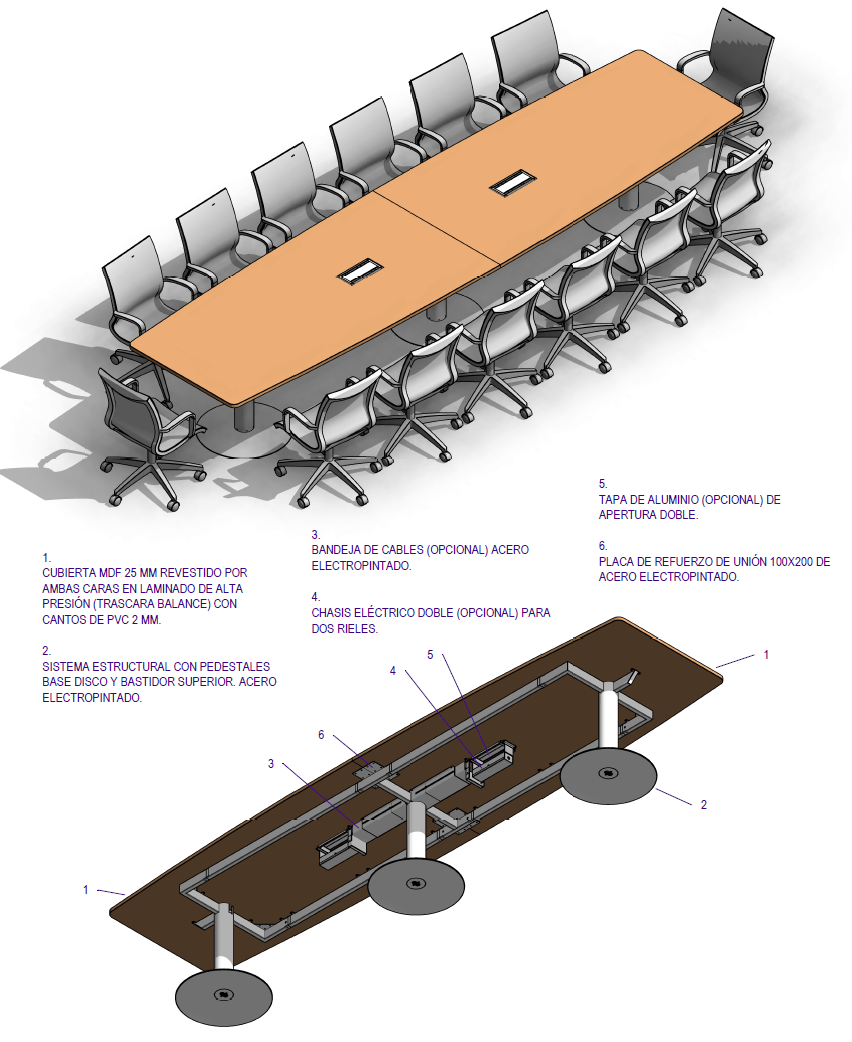 1.
CUBIERTA MDF 25 MM REVESTIDO POR AMBAS CARAS EN LAMINADO DE ALTA PRESIÓN (TRASCARA BALANCE) CON CANTOS DE PVC 2 MM.

2.
SISTEMA ESTRUCTURAL CON PEDESTALES BASE DISCO Y BASTIDOR SUPERIOR. ACERO ELECTROPINTADO.

3.
BANDEJA DE CABLES (OPCIONAL) ACERO ELECTROPINTADO.

4.
CHASIS ELÉCTRICO DOBLE (OPCIONAL) PARA DOS RIELES.

5.
TAPA DE ALUMINIO (OPCIONAL) DE APERTURA DOBLE.

6.
PLACA DE REFUERZO DE UNIÓN 100X200 DE ACERO ELECTROPINTADO.

5
4
1
6
3
2
1