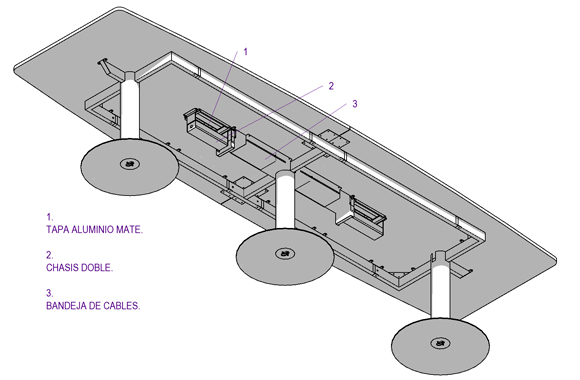 1

2

3

1.
TAPA ALUMINIO MATE.

2.
CHASIS DOBLE.

3.
BANDEJA DE CABLES.