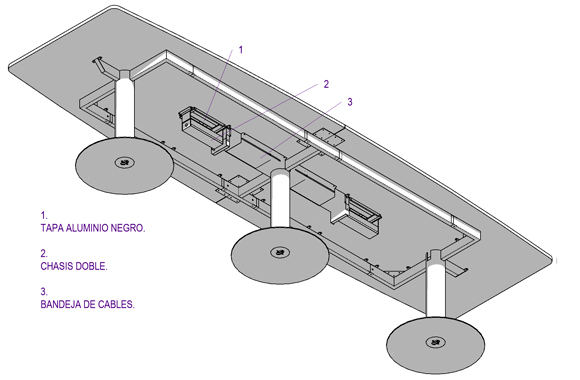 1

2

3

1.
TAPA ALUMINIO NEGRO.

2.
CHASIS DOBLE.

3.
BANDEJA DE CABLES.