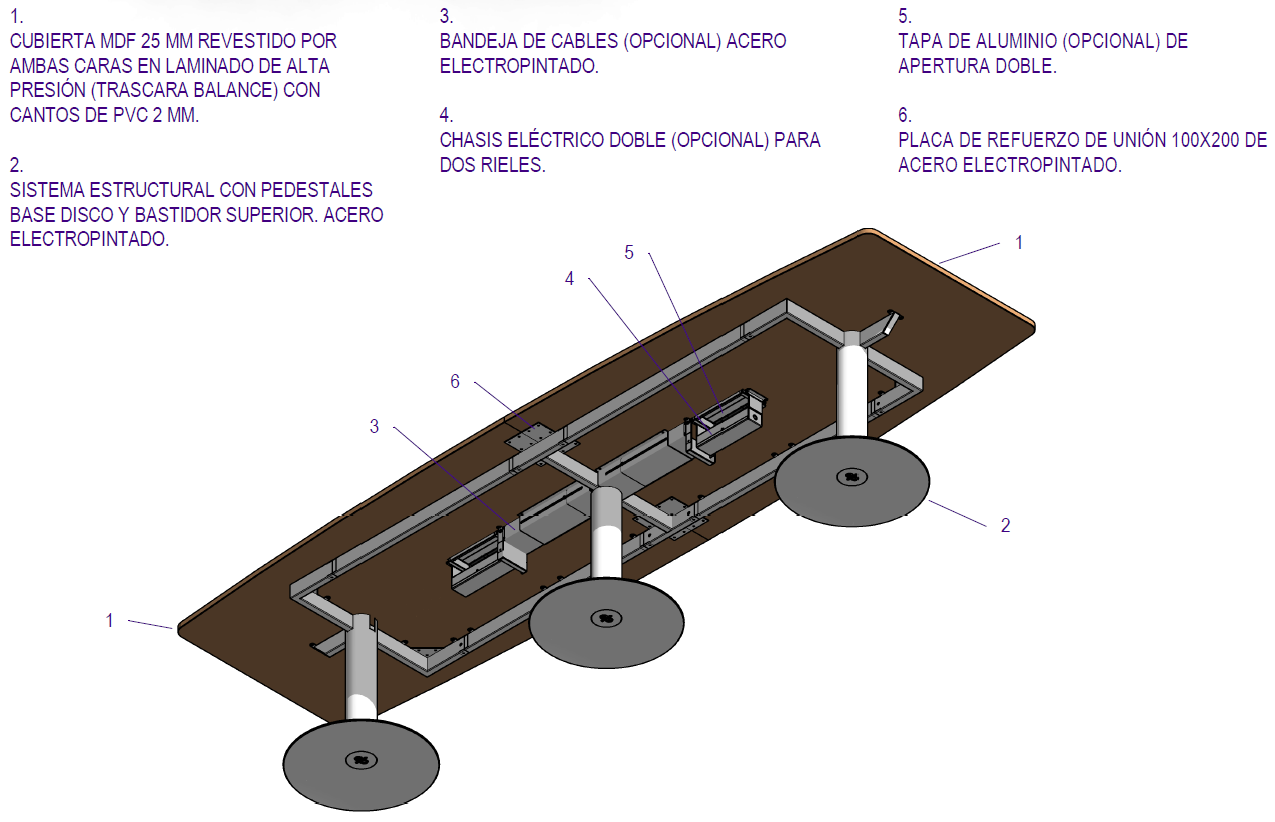 1.
CUBIERTA MDF 25 MM REVESTIDO POR AMBAS CARAS EN LAMINADO DE ALTA PRESIÓN (TRASCARA BALANCE) CON CANTOS DE PVC 2 MM.

2.
SISTEMA ESTRUCTURAL CON PEDESTALES BASE DISCO Y BASTIDOR SUPERIOR. ACERO ELECTROPINTADO.

3.
BANDEJA DE CABLES (OPCIONAL) ACERO ELECTROPINTADO.

4.
CHASIS ELÉCTRICO DOBLE (OPCIONAL) PARA DOS RIELES.

5.
TAPA DE ALUMINIO (OPCIONAL) DE APERTURA DOBLE.

6.
PLACA DE REFUERZO DE UNIÓN 100X200 DE ACERO ELECTROPINTADO.

1

5

4

6

3

2

1