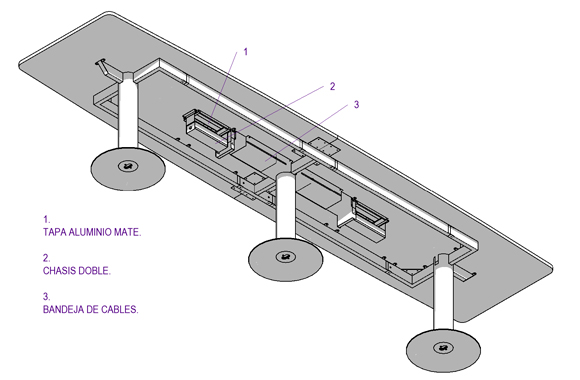 1

2

3

1.
TAPA ALUMINIO MATE.

2.
CHASIS DOBLE.

3.
BANDEJA DE CABLES.