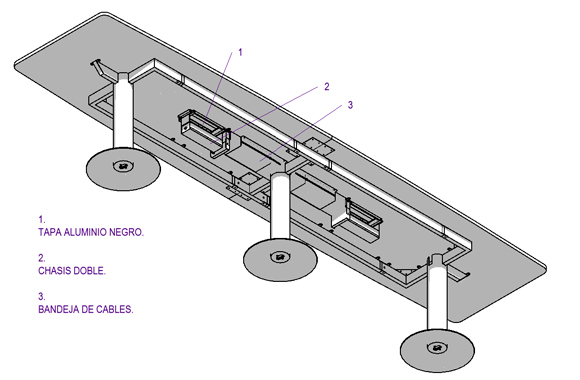 1

2

3

1.
TAPA ALUMINIO NEGRO.

2.
CHASIS DOBLE.

3.
BANDEJA DE CABLES.