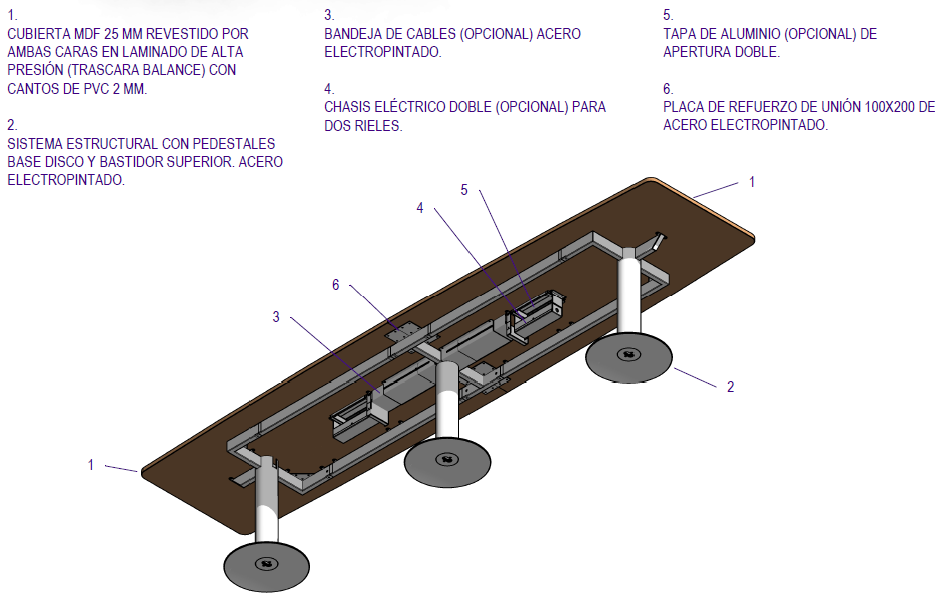 1.
CUBIERTA MDF 25 MM REVESTIDO POR AMBAS CARAS EN LAMINADO DE ALTA PRESIÓN (TRASCARA BALANCE) CON CANTOS DE PVC 2 MM.

2.
SISTEMA ESTRUCTURAL CON PEDESTALES BASE DISCO Y BASTIDOR SUPERIOR. ACERO ELECTROPINTADO.

3.
BANDEJA DE CABLES (OPCIONAL) ACERO ELECTROPINTADO.

4.
CHASIS ELÉCTRICO DOBLE (OPCIONAL) PARA DOS RIELES.

5.
TAPA DE ALUMINIO (OPCIONAL) DE APERTURA DOBLE.

6.
PLACA DE REFUERZO DE UNIÓN 100X200 DE ACERO ELECTROPINTADO.

1
5
4
6
3
2
1