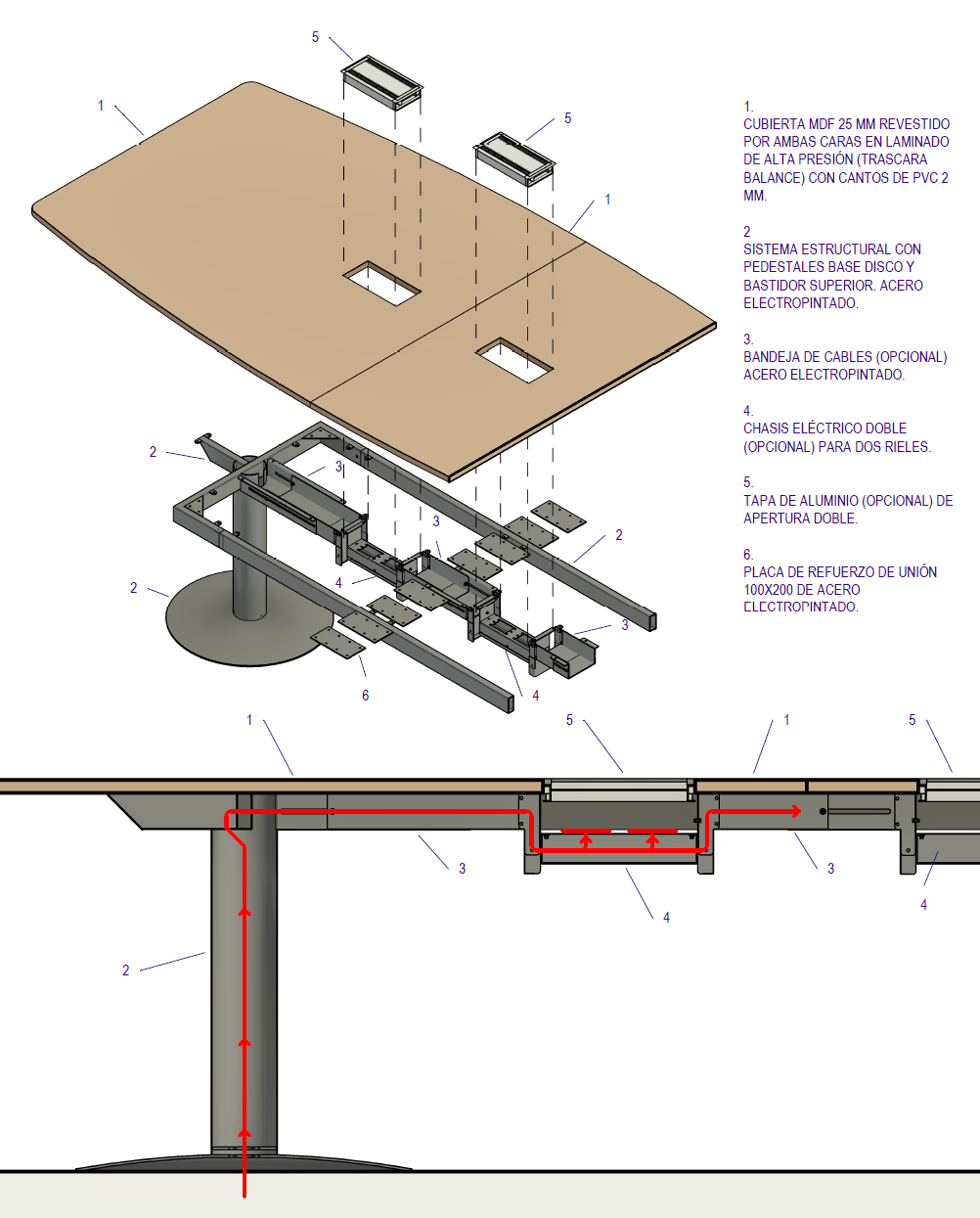 5
1
5
1
2
3
3
2
2
4
3
6
4

1.
CUBIERTA MDF 25 MM REVESTIDO POR AMBAS CARAS EN LAMINADO DE ALTA PRESIÓN (TRASCARA BALANCE) CON CANTOS DE PVC 2 MM.

2.
SISTEMA ESTRUCTURAL CON PEDESTALES BASE DISCO Y BASTIDOR SUPERIOR. ACERO ELECTROPINTADO.

3.
BANDEJA DE CABLES (OPCIONAL) ACERO ELECTROPINTADO.

4.
CHASIS ELÉCTRICO DOBLE (OPCIONAL) PARA DOS RIELES.

5.
TAPA DE ALUMINIO (OPCIONAL) DE APERTURA DOBLE.

6.
PLACA DE REFUERZO DE UNIÓN 100X200 DE ACERO ELECTROPINTADO.

1
5
1
5
3
3
4
4
2