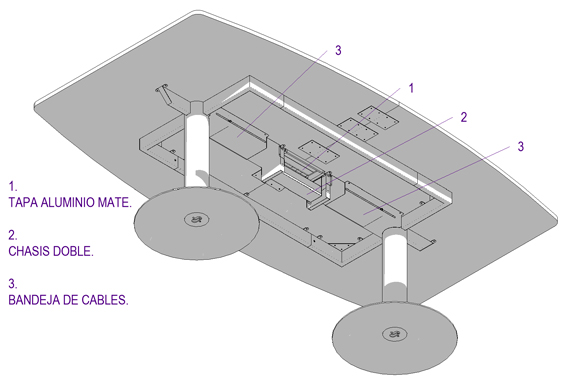 3

1

2

3

1.
TAPA ALUMINIO MATE.

2.
CHASIS DOBLE.

3.
BANDEJA DE CABLES.