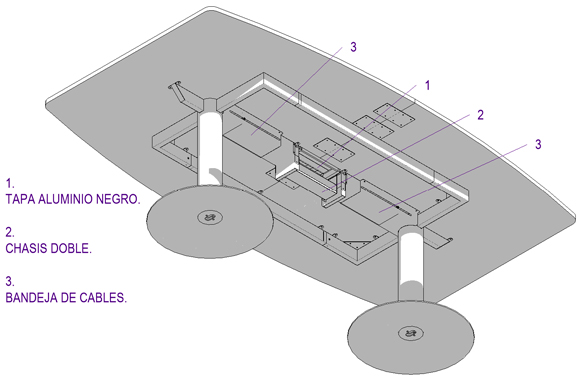 3

1

2

3

1.
TAPA ALUMINIO NEGRO.

2.
CHASIS DOBLE.

3.
BANDEJA DE CABLES.