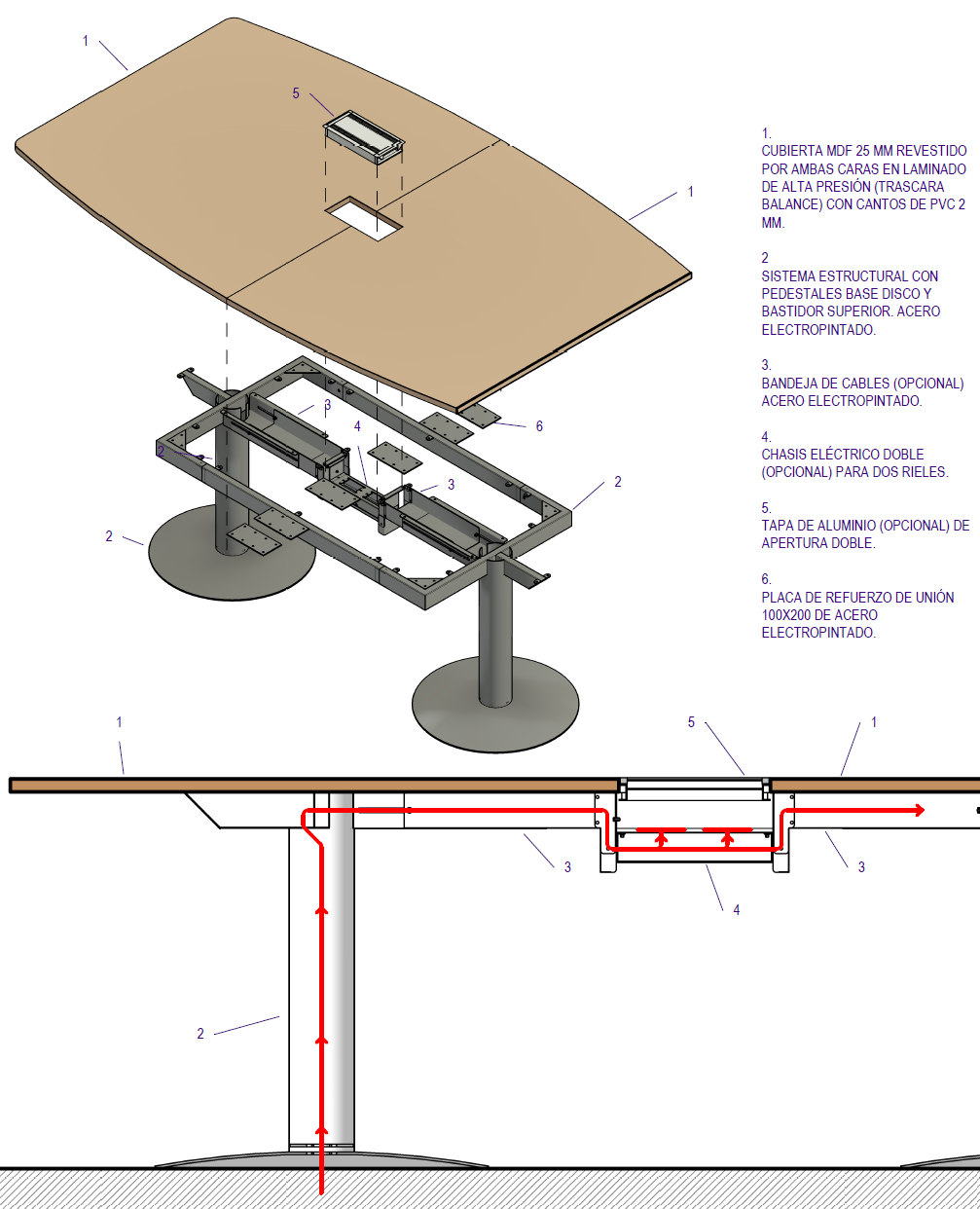 1

5

1

3

4

6

2

3

2

2

1.
CUBIERTA MDF 25 MM REVESTIDO POR AMBAS CARAS EN LAMINADO DE ALTA PRESIÓN (TRASCARA BALANCE) CON CANTOS DE PVC 2 MM.

2
SISTEMA ESTRUCTURAL CON PEDESTALES BASE DISCO Y BASTIDOR SUPERIOR. ACERO ELECTROPINTADO.

3.
BANDEJA DE CABLES (OPCIONAL) ACERO ELECTROPINTADO.

4.
CHASIS ELÉCTRICO DOBLE (OPCIONAL) PARA DOS RIELES.

5.
TAPA DE ALUMINIO (OPCIONAL) DE APERTURA DOBLE.

6.
PLACA DE REFUERZO DE UNIÓN 100X200 DE ACERO ELECTROPINTADO.

1

5

1

3

3

4

2