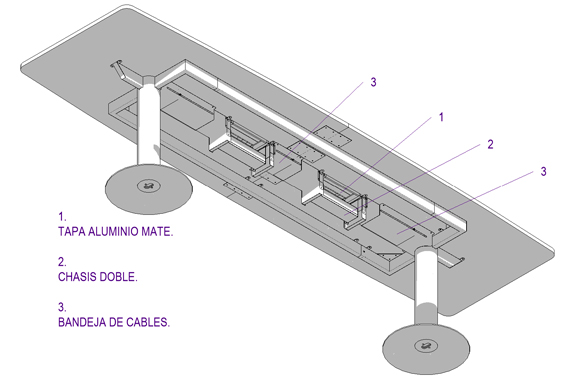 3

1

2

3

1.
TAPA ALUMINIO MATE.

2.
CHASIS DOBLE.

3.
BANDEJA DE CABLES.