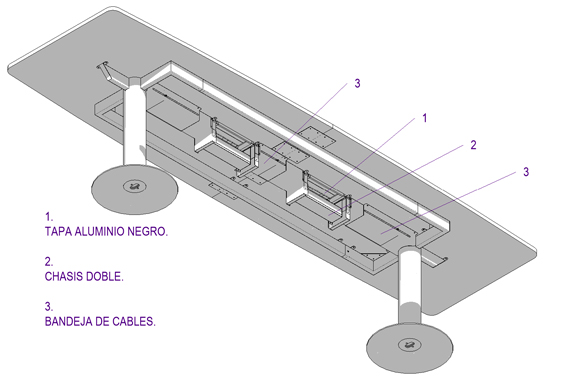 3

1

2

3

1.
TAPA ALUMINIO NEGRO.

2.
CHASIS DOBLE.

3.
BANDEJA DE CABLES.