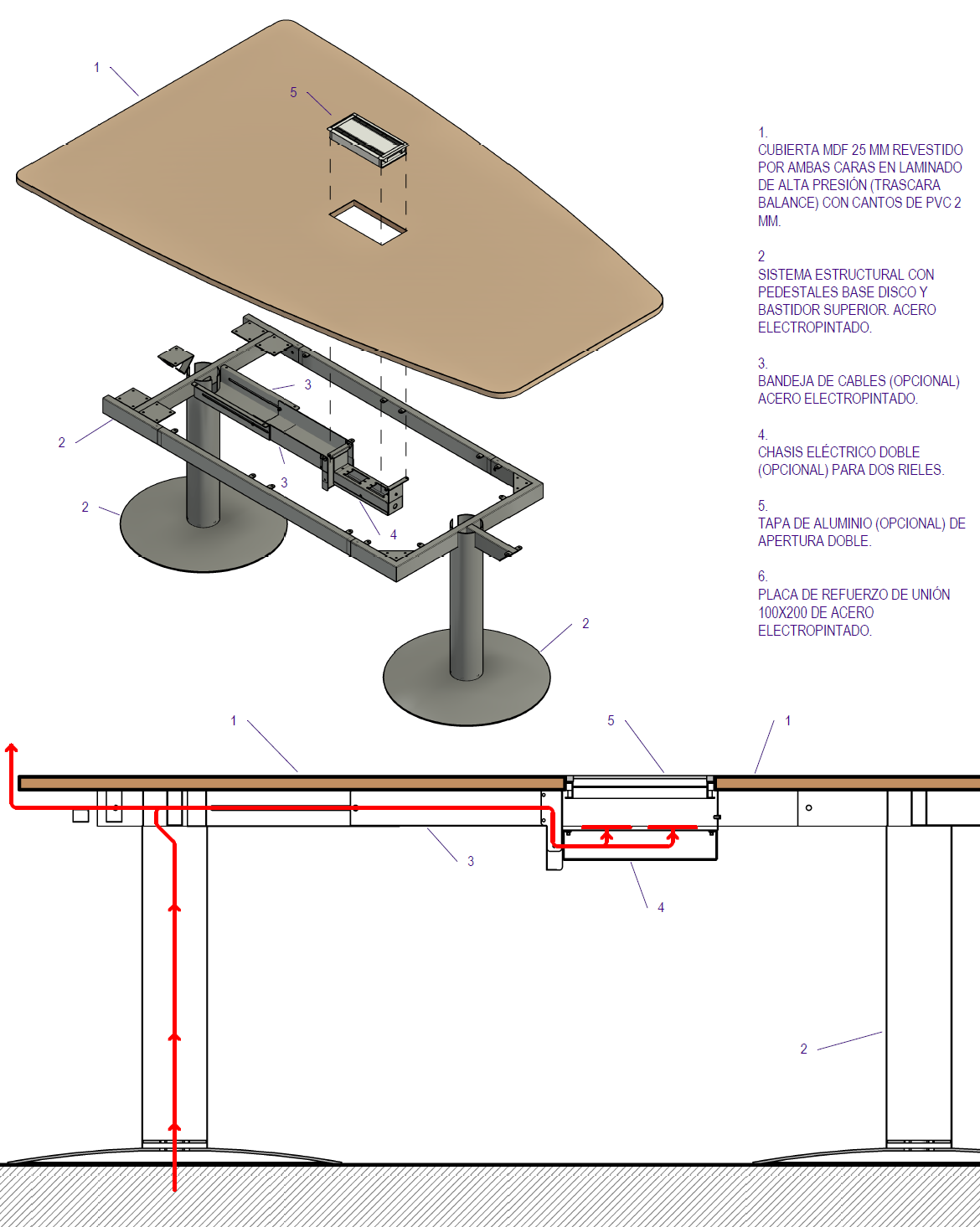 1

5

3

2

3

2

4

2

1.
CUBIERTA MDF 25 MM REVESTIDO POR AMBAS CARAS EN LAMINADO DE ALTA PRESIÓN (TRASCARA BALANCE) CON CANTOS DE PVC 2 MM.

2
SISTEMA ESTRUCTURAL CON PEDESTALES BASE DISCO Y BASTIDOR SUPERIOR. ACERO ELECTROPINTADO.

3.
BANDEJA DE CABLES (OPCIONAL) ACERO ELECTROPINTADO.

4.
CHASIS ELÉCTRICO DOBLE (OPCIONAL) PARA DOS RIELES.

5.
TAPA DE ALUMINIO (OPCIONAL) DE APERTURA DOBLE.

6.
PLACA DE REFUERZO DE UNIÓN 100X200 DE ACERO ELECTROPINTADO.

1

5

1

3

4

2