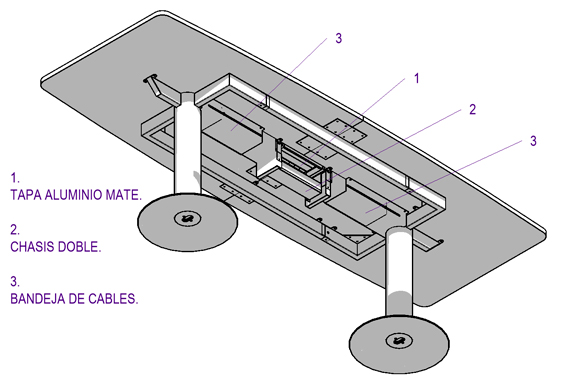 3

1

2

3

1.
TAPA ALUMINIO MATE.

2.
CHASIS DOBLE.

3.
BANDEJA DE CABLES.