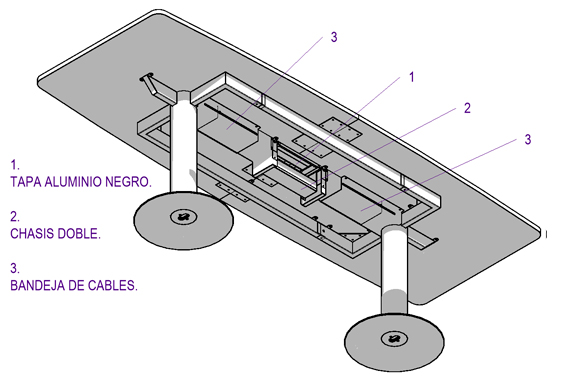 3

1

2

3

1.
TAPA ALUMINIO NEGRO.

2.
CHASIS DOBLE.

3.
BANDEJA DE CABLES.