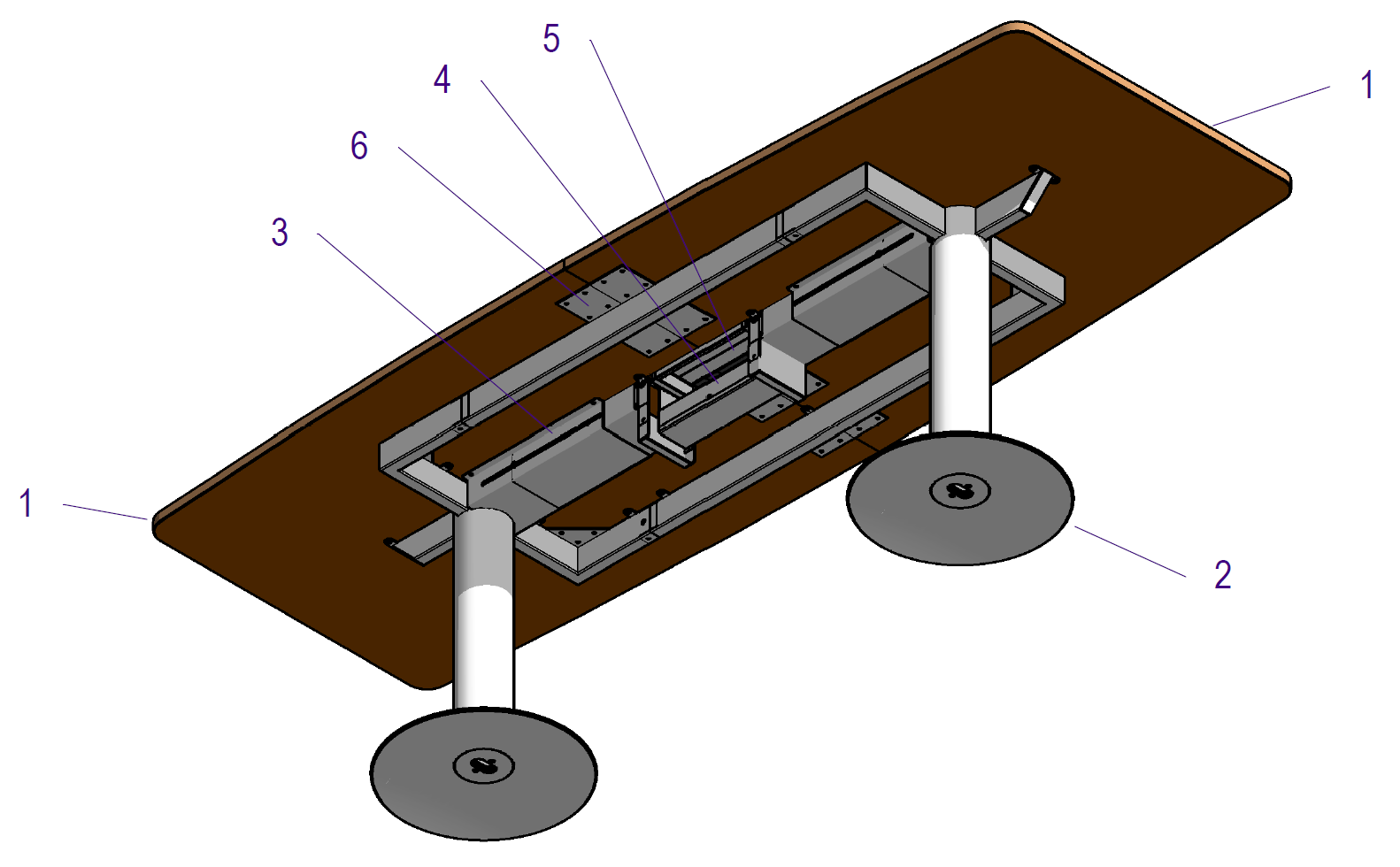 5
4
1
6
3
1
2