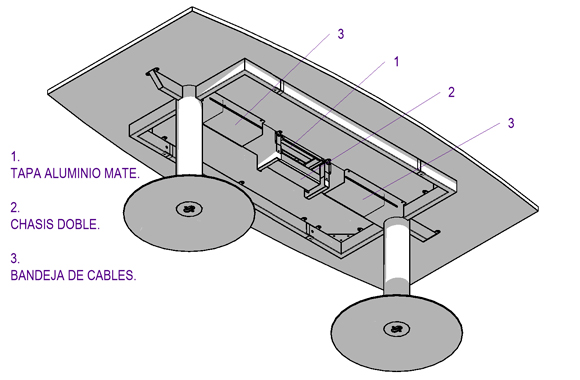 3

1

2

3

1.
TAPA ALUMINIO MATE.

2.
CHASIS DOBLE.

3.
BANDEJA DE CABLES.