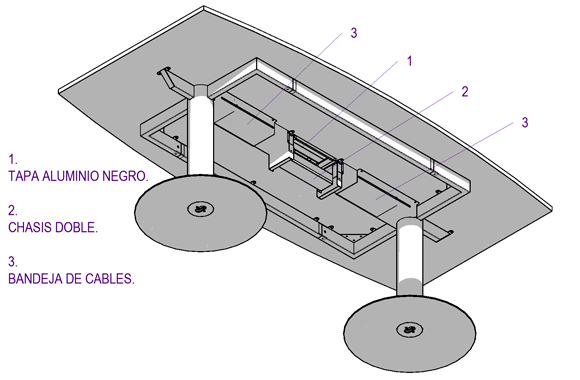 3

1

2

3

1.
TAPA ALUMINIO NEGRO.

2.
CHASIS DOBLE.

3.
BANDEJA DE CABLES.