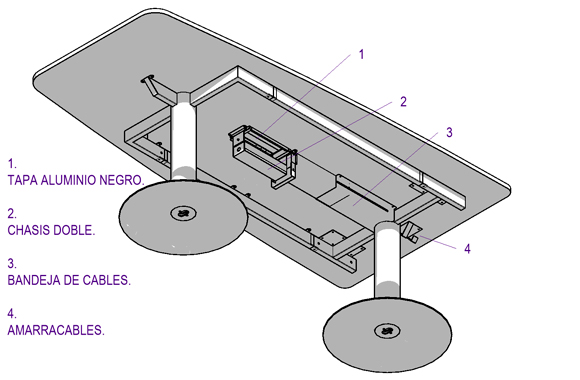 1

2

3

4

1.
TAPA ALUMINIO NEGRO.

2.
CHASIS DOBLE.

3.
BANDEJA DE CABLES.

4.
AMARRACABLES.