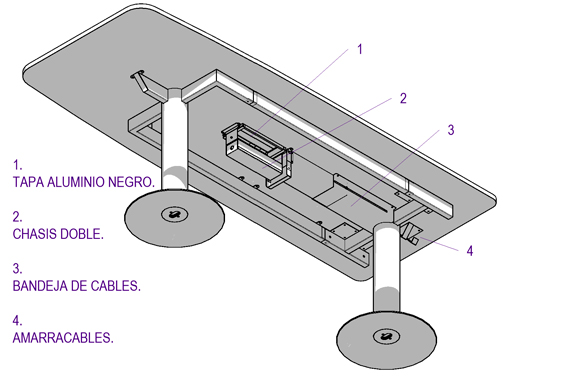 1

2

3

4

1.
TAPA ALUMINIO NEGRO.

2.
CHASIS DOBLE.

3.
BANDEJA DE CABLES.

4.
AMARRACABLES.