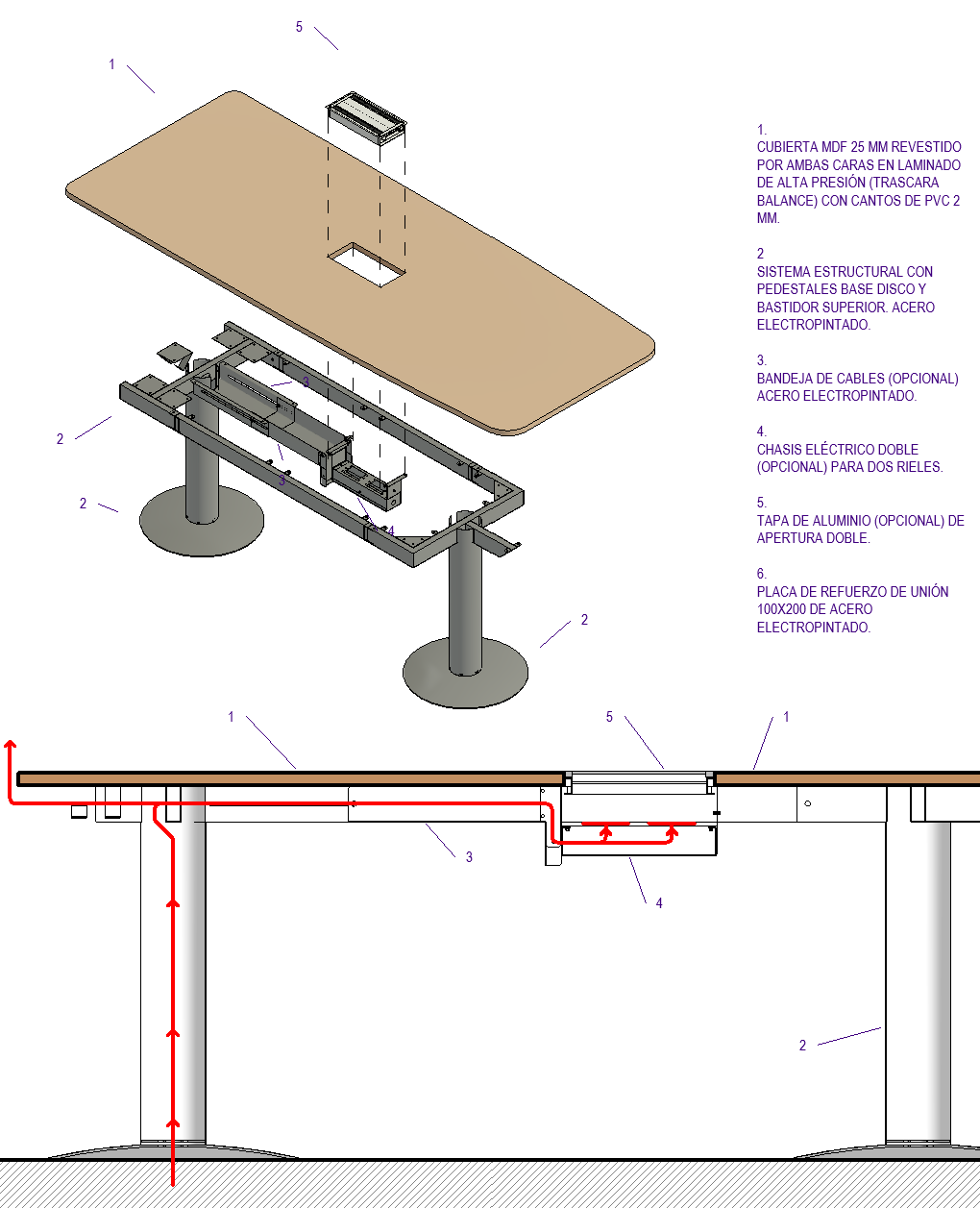 5

1

3

2

3

2

4

2

1.
CUBIERTA MDF 25 MM REVESTIDO POR AMBAS CARAS EN LAMINADO DE ALTA PRESIÓN (TRASCARA BALANCE) CON CANTOS DE PVC 2 MM.

2.
SISTEMA ESTRUCTURAL CON PEDESTALES BASE DISCO Y BASTIDOR SUPERIOR. ACERO ELECTROPINTADO.

3.
BANDEJA DE CABLES (OPCIONAL) ACERO ELECTROPINTADO.

4.
CHASIS ELÉCTRICO DOBLE (OPCIONAL) PARA DOS RIELES.

5.
TAPA DE ALUMINIO (OPCIONAL) DE APERTURA DOBLE.

6.
PLACA DE REFUERZO DE UNIÓN 100X200 DE ACERO ELECTROPINTADO.

1

5

1

3

4

2