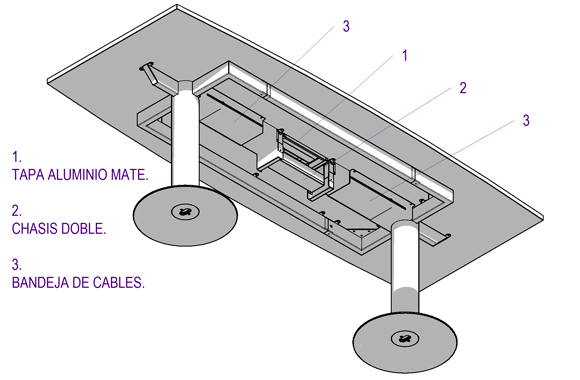 3

1

2

3

1.
TAPA ALUMINIO MATE.

2.
CHASIS DOBLE.

3.
BANDEJA DE CABLES.