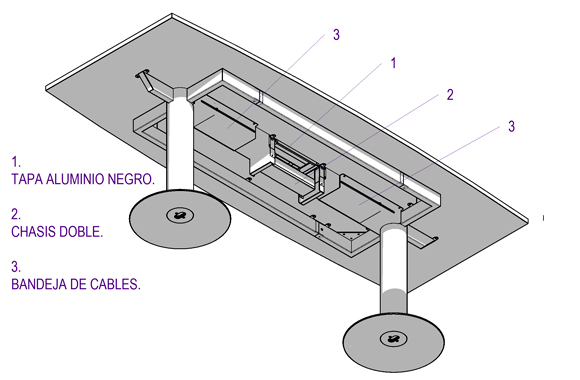 3

1

2

3

1.
TAPA ALUMINIO NEGRO.

2.
CHASIS DOBLE.

3.
BANDEJA DE CABLES.