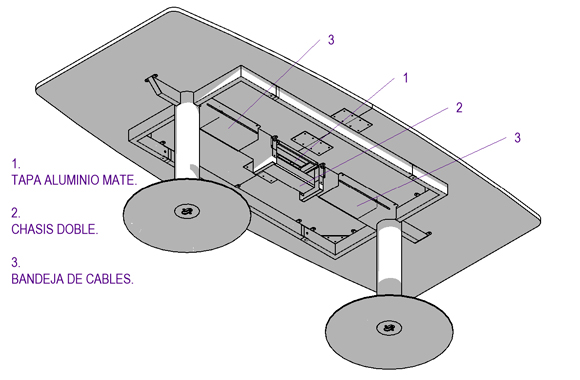 3

1

2

3

1.
TAPA ALUMINIO MATE.

2.
CHASIS DOBLE.

3.
BANDEJA DE CABLES.