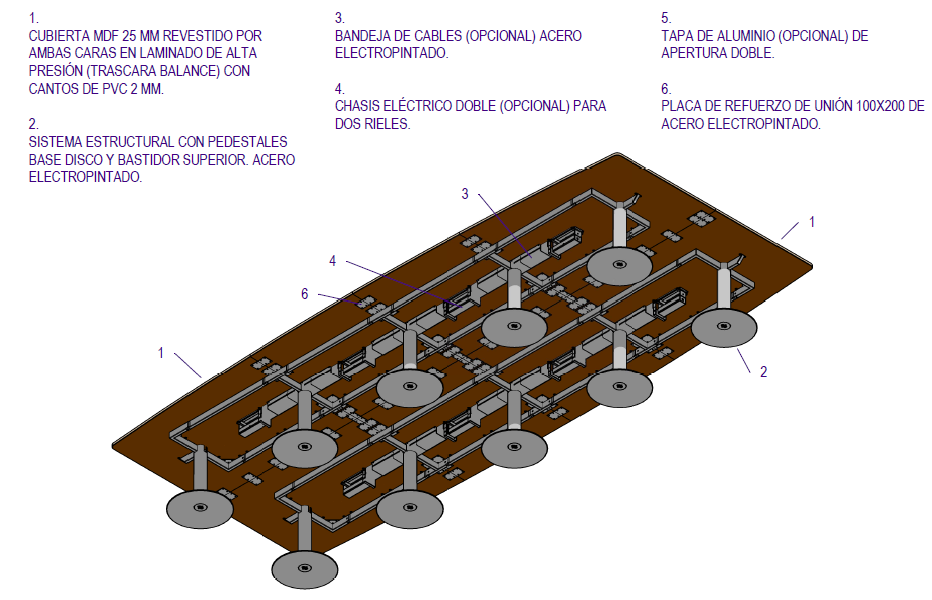 1.
CUBIERTA MDF 25 MM REVESTIDO POR AMBAS CARAS EN LAMINADO DE ALTA PRESIÓN (TRASCARA BALANCE) CON CANTOS DE PVC 2 MM.

2.
SISTEMA ESTRUCTURAL CON PEDESTALES BASE DISCO Y BASTIDOR SUPERIOR. ACERO ELECTROPINTADO.

3.
BANDEJA DE CABLES (OPCIONAL) ACERO ELECTROPINTADO.

4.
CHASIS ELÉCTRICO DOBLE (OPCIONAL) PARA DOS RIELES.

5.
TAPA DE ALUMINIO (OPCIONAL) DE APERTURA DOBLE.

6.
PLACA DE REFUERZO DE UNIÓN 100X200 DE ACERO ELECTROPINTADO.

3

1

4

6

1

2