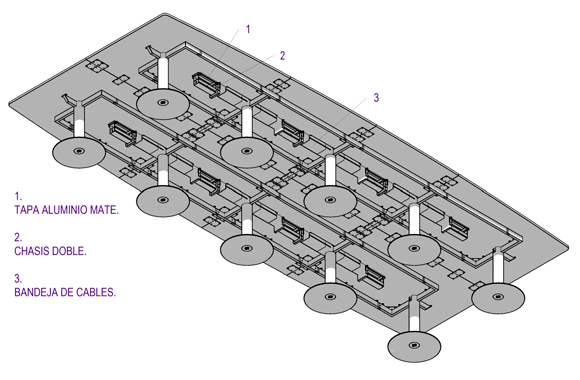 1
2
3

1.
TAPA ALUMINIO MATE.

2.
CHASIS DOBLE.

3.
BANDEJA DE CABLES.