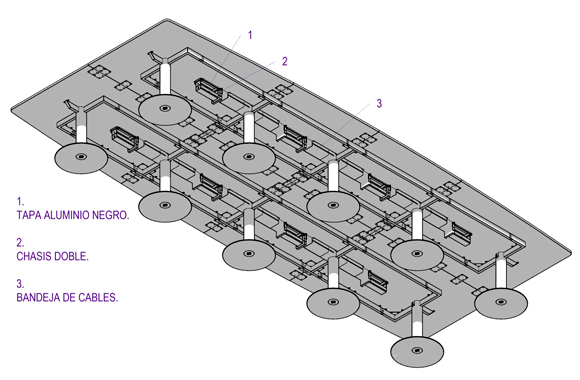 1
2
3

1.
TAPA ALUMINIO NEGRO.

2.
CHASIS DOBLE.

3.
BANDEJA DE CABLES.