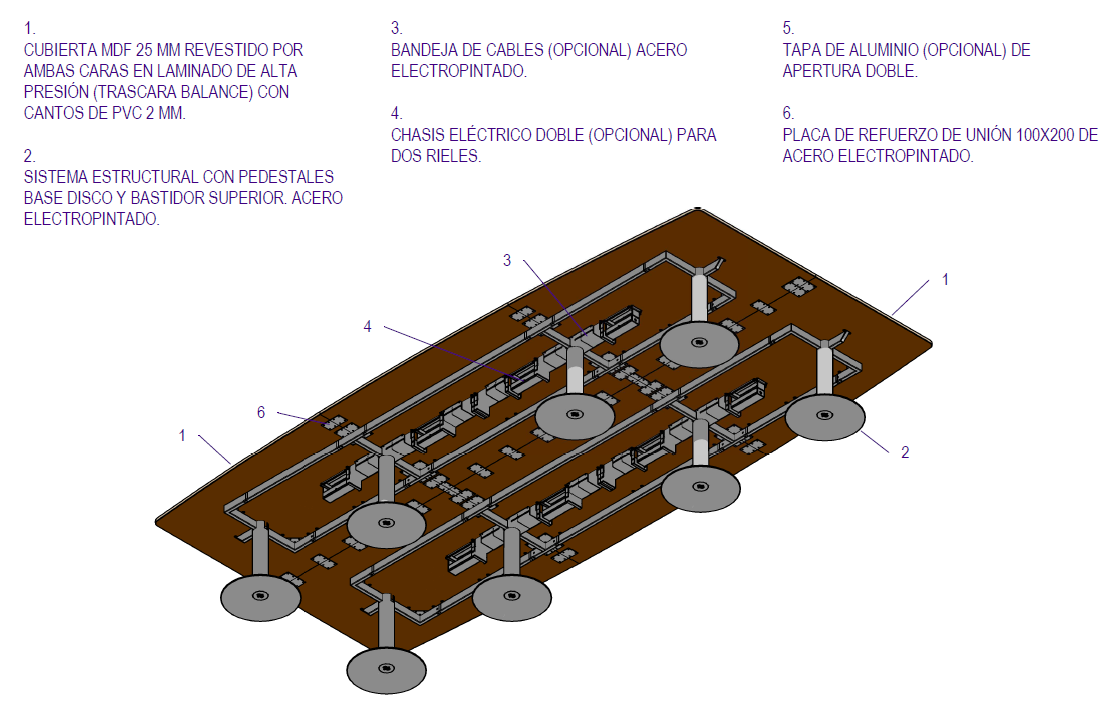 1.
CUBIERTA MDF 25 MM REVESTIDO POR AMBAS CARAS EN LAMINADO DE ALTA PRESIÓN (TRASCARA BALANCE) CON CANTOS DE PVC 2 MM.

2.
SISTEMA ESTRUCTURAL CON PEDESTALES BASE DISCO Y BASTIDOR SUPERIOR. ACERO ELECTROPINTADO.

3.
BANDEJA DE CABLES (OPCIONAL) ACERO ELECTROPINTADO.

4.
CHASIS ELÉCTRICO DOBLE (OPCIONAL) PARA DOS RIELES.

5.
TAPA DE ALUMINIO (OPCIONAL) DE APERTURA DOBLE.

6.
PLACA DE REFUERZO DE UNIÓN 100X200 DE ACERO ELECTROPINTADO.

3
1
4
6
1
2