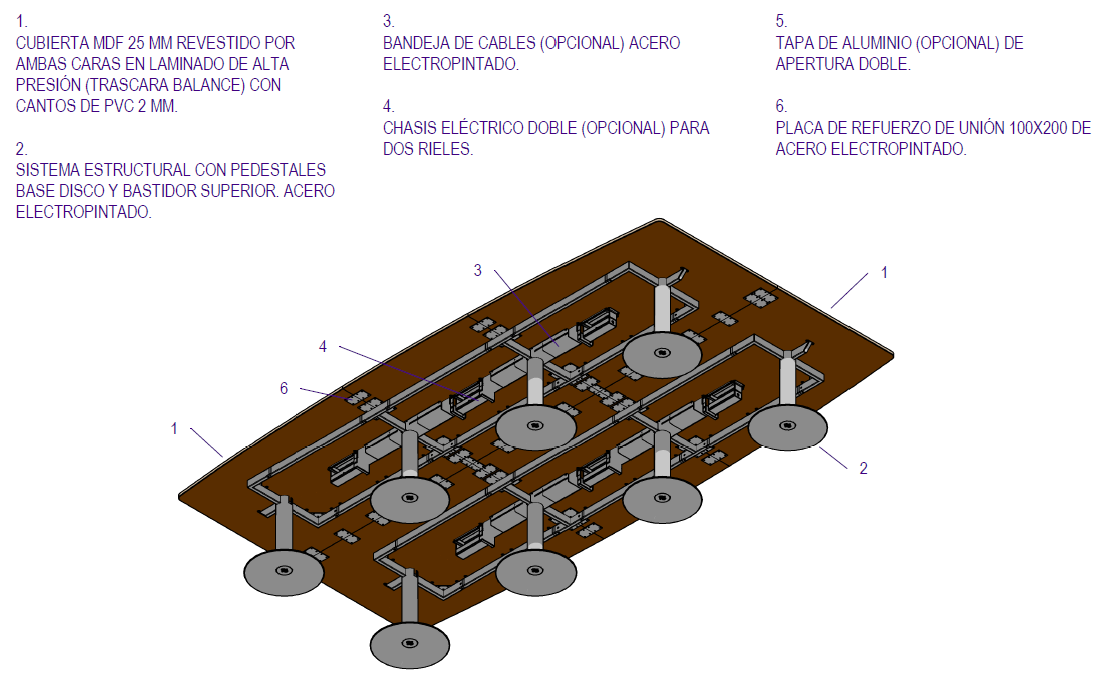 1.
CUBIERTA MDF 25 MM REVESTIDO POR AMBAS CARAS EN LAMINADO DE ALTA PRESIÓN (TRASCARA BALANCE) CON CANTOS DE PVC 2 MM.

2.
SISTEMA ESTRUCTURAL CON PEDESTALES BASE DISCO Y BASTIDOR SUPERIOR. ACERO ELECTROPINTADO.

3.
BANDEJA DE CABLES (OPCIONAL) ACERO ELECTROPINTADO.

4.
CHASIS ELÉCTRICO DOBLE (OPCIONAL) PARA DOS RIELES.

5.
TAPA DE ALUMINIO (OPCIONAL) DE APERTURA DOBLE.

6.
PLACA DE REFUERZO DE UNIÓN 100X200 DE ACERO ELECTROPINTADO.

3

1

4

6

1

2