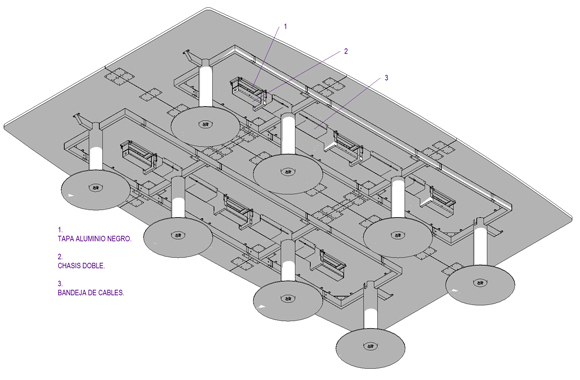 1

2

3

1.
TAPA ALUMINIO NEGRO.

2.
CHASIS DOBLE.

3.
BANDEJA DE CABLES.