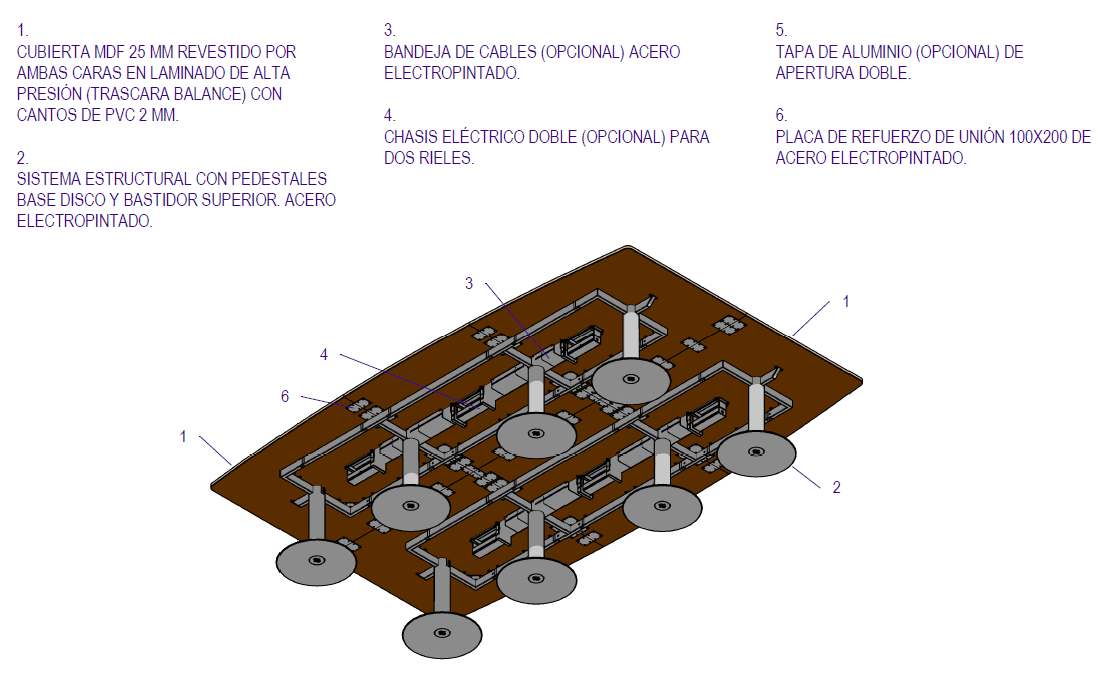 1.
CUBIERTA MDF 25 MM REVESTIDO POR AMBAS CARAS EN LAMINADO DE ALTA PRESIÓN (TRASCARA BALANCE) CON CANTOS DE PVC 2 MM.

2.
SISTEMA ESTRUCTURAL CON PEDESTALES BASE DISCO Y BASTIDOR SUPERIOR. ACERO ELECTROPINTADO.

3.
BANDEJA DE CABLES (OPCIONAL) ACERO ELECTROPINTADO.

4.
CHASIS ELÉCTRICO DOBLE (OPCIONAL) PARA DOS RIELES.

5.
TAPA DE ALUMINIO (OPCIONAL) DE APERTURA DOBLE.

6.
PLACA DE REFUERZO DE UNIÓN 100X200 DE ACERO ELECTROPINTADO.

3
1
4
6
1
2