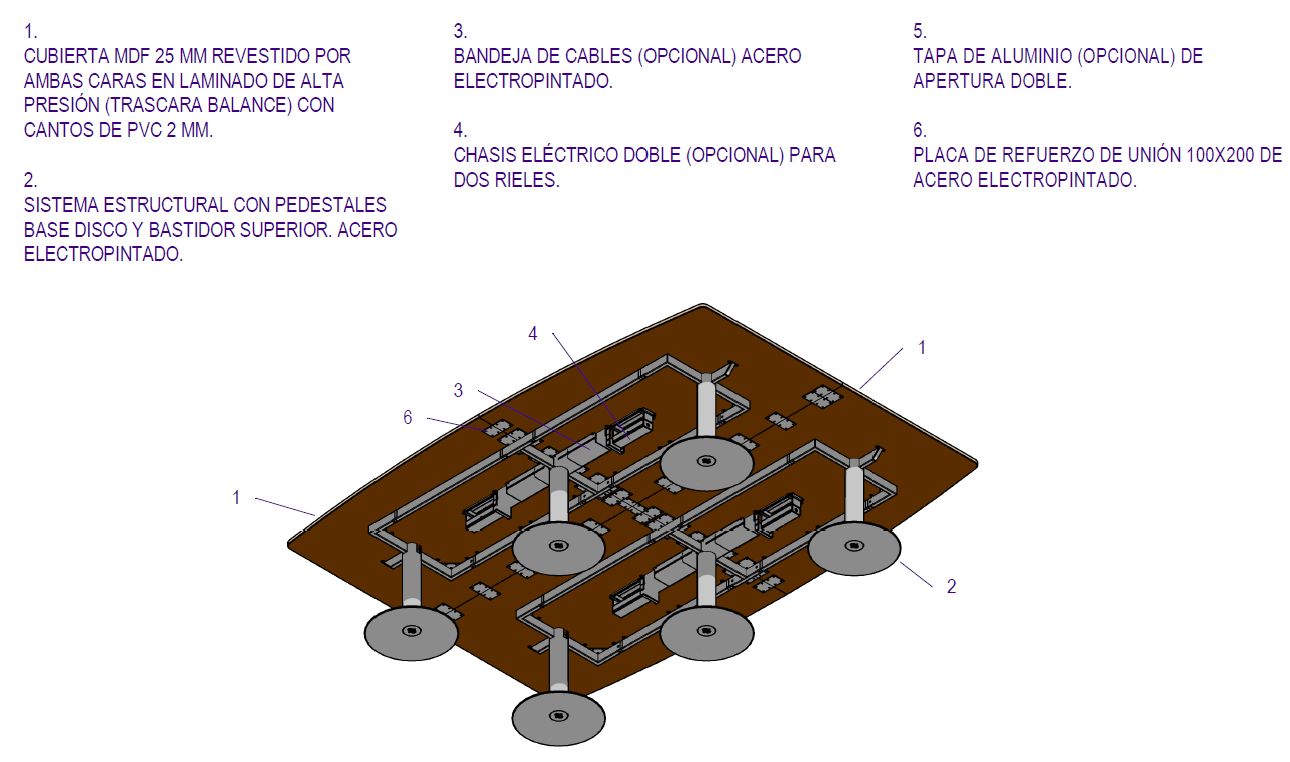 1.
CUBIERTA MDF 25 MM REVESTIDO POR AMBAS CARAS EN LAMINADO DE ALTA PRESIÓN (TRASCARA BALANCE) CON CANTOS DE PVC 2 MM.

2.
SISTEMA ESTRUCTURAL CON PEDESTALES BASE DISCO Y BASTIDOR SUPERIOR. ACERO ELECTROPINTADO.

3.
BANDEJA DE CABLES (OPCIONAL) ACERO ELECTROPINTADO.

4.
CHASIS ELÉCTRICO DOBLE (OPCIONAL) PARA DOS RIELES.

5.
TAPA DE ALUMINIO (OPCIONAL) DE APERTURA DOBLE.

6.
PLACA DE REFUERZO DE UNIÓN 100X200 DE ACERO ELECTROPINTADO.

4

1

3

6

1

2