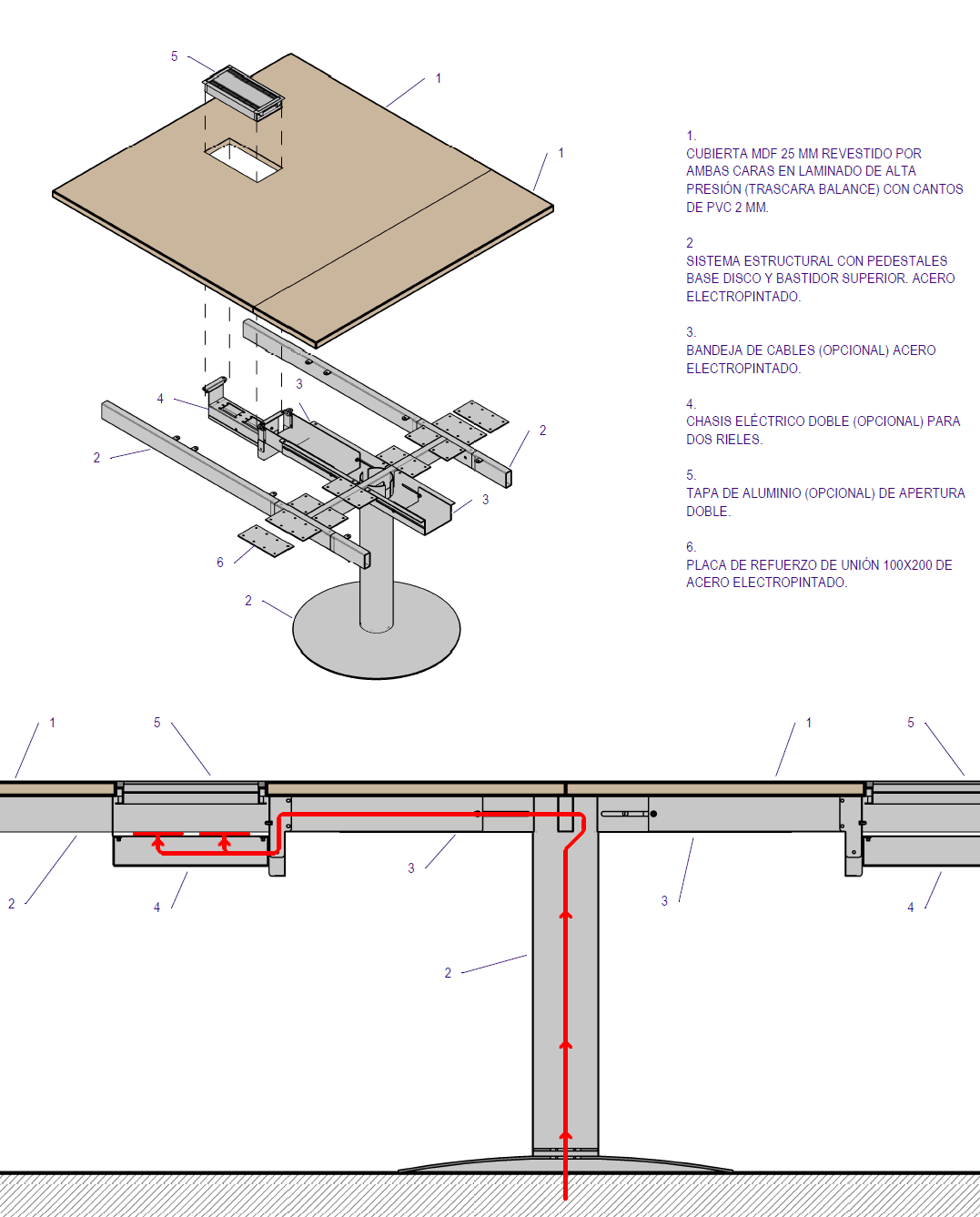 5

1

1

4

3

2

2

3

6

2

1.
CUBIERTA MDF 25 MM REVESTIDO POR AMBAS CARAS EN LAMINADO DE ALTA PRESIÓN (TRASCARA BALANCE) CON CANTOS DE PVC 2 MM.

2
SISTEMA ESTRUCTURAL CON PEDESTALES BASE DISCO Y BASTIDOR SUPERIOR. ACERO ELECTROPINTADO.

3.
BANDEJA DE CABLES (OPCIONAL) ACERO ELECTROPINTADO.

4.
CHASIS ELÉCTRICO DOBLE (OPCIONAL) PARA DOS RIELES.

5.
TAPA DE ALUMINIO (OPCIONAL) DE APERTURA DOBLE.

6.
PLACA DE REFUERZO DE UNIÓN 100X200 DE ACERO ELECTROPINTADO.

1

5

1

5

2

4

3

3

4

2