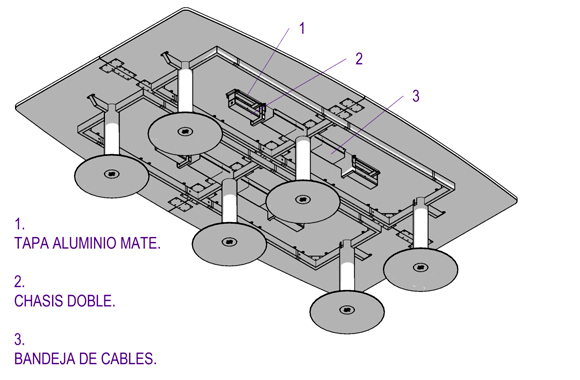 1

2

3

1.
TAPA ALUMINIO MATE.

2.
CHASIS DOBLE.

3.
BANDEJA DE CABLES.