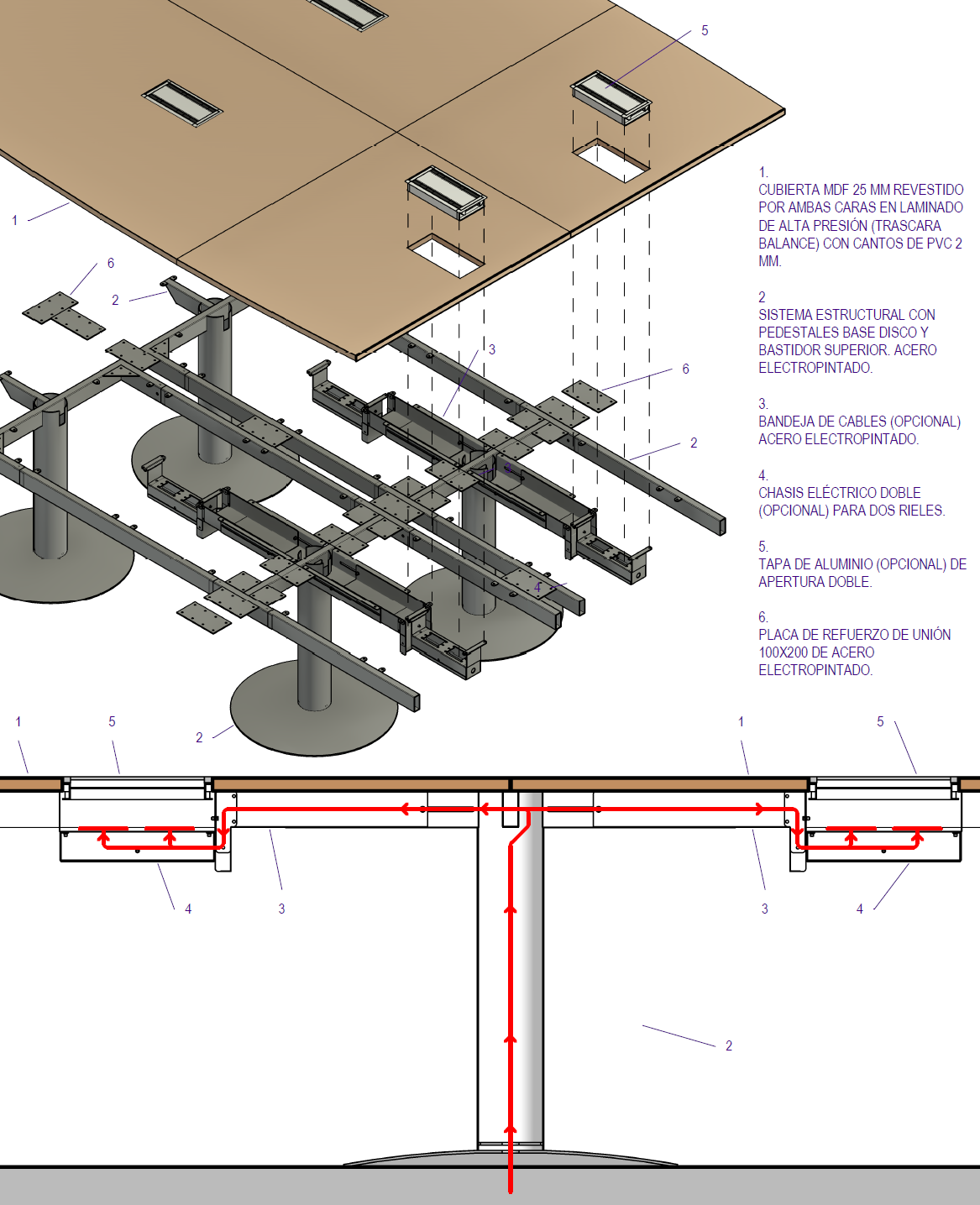 5

1

6

2

3

6

2

4

4

2

1.
CUBIERTA MDF 25 MM REVESTIDO POR AMBAS CARAS EN LAMINADO DE ALTA PRESIÓN (TRASCARA BALANCE) CON CANTOS DE PVC 2 MM.

2
SISTEMA ESTRUCTURAL CON PEDESTALES BASE DISCO Y BASTIDOR SUPERIOR. ACERO ELECTROPINTADO.

3.
BANDEJA DE CABLES (OPCIONAL) ACERO ELECTROPINTADO.

4.
CHASIS ELÉCTRICO DOBLE (OPCIONAL) PARA DOS RIELES.

5.
TAPA DE ALUMINIO (OPCIONAL) DE APERTURA DOBLE.

6.
PLACA DE REFUERZO DE UNIÓN 100X200 DE ACERO ELECTROPINTADO.

1

5

1

5

4

3

3

4

2